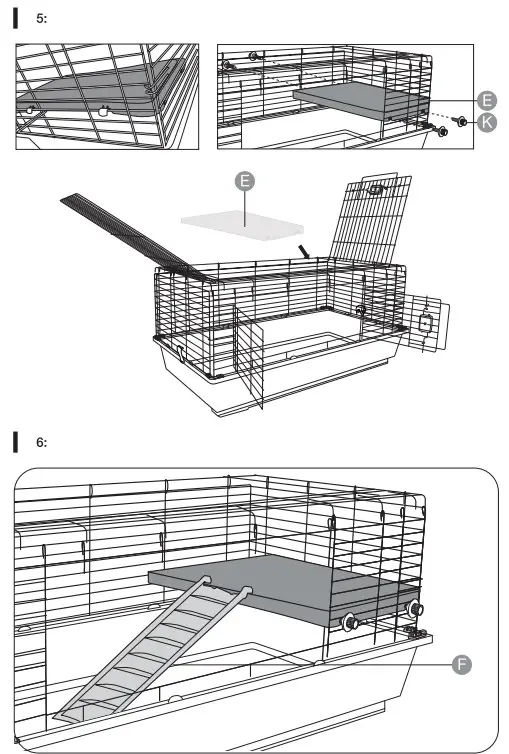 5:

E

K

E

6:

F