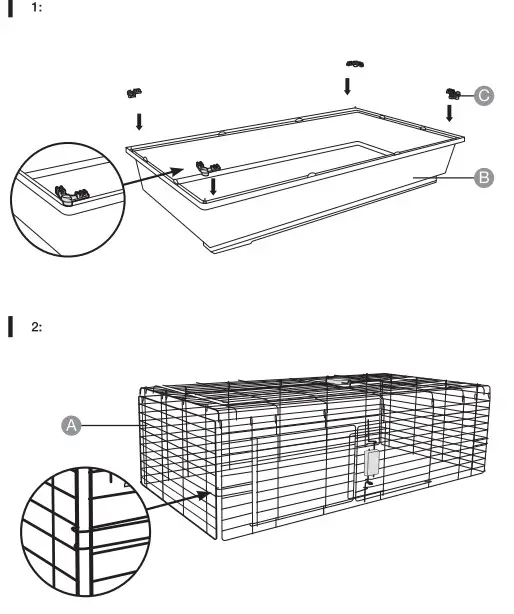 1:

C

B

2:

A