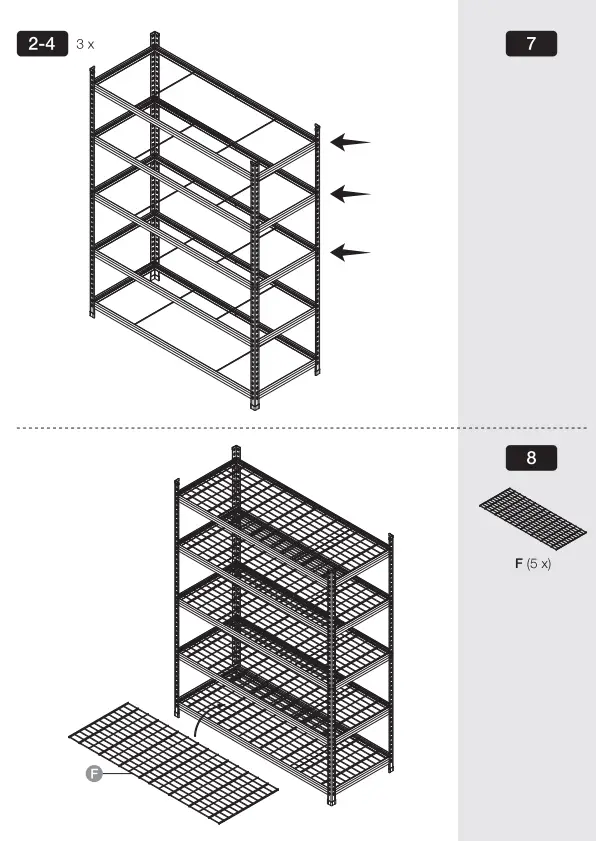 2-4 3 x

7

8

F (5 x)

F