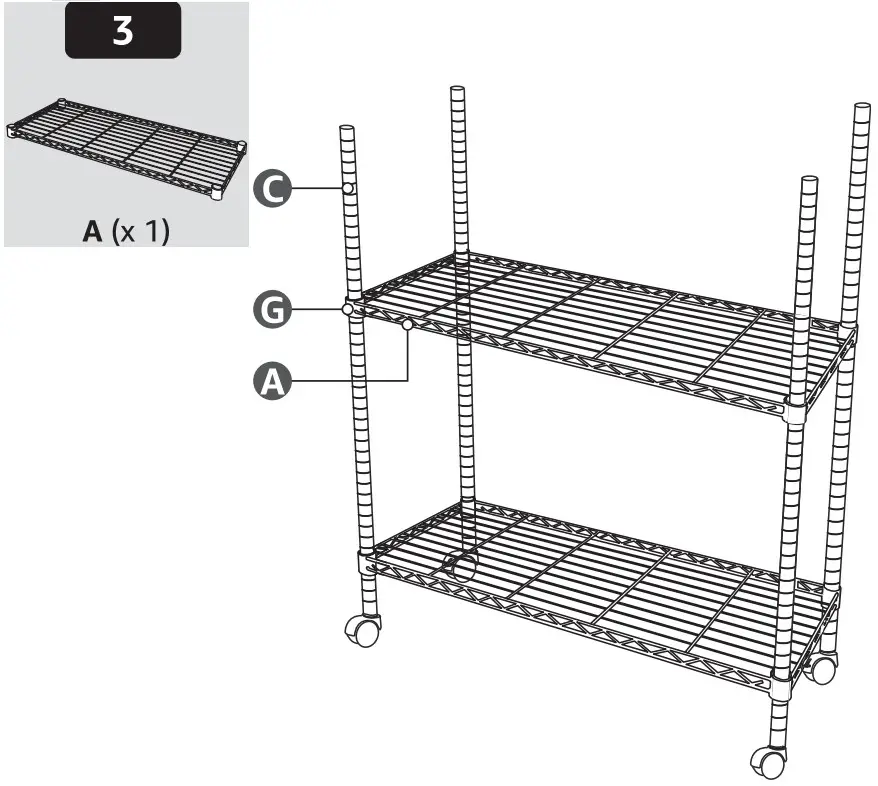 3

A (x 1)

C

G

A