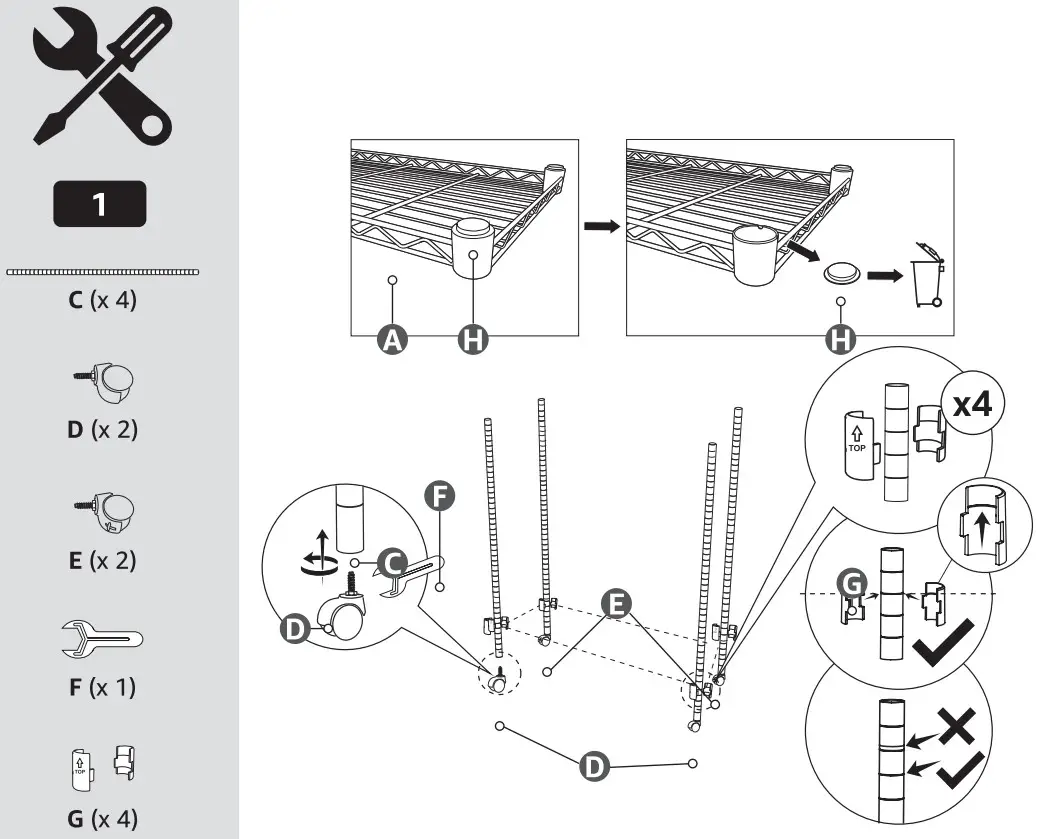 1

C (x 4)

D (x 2)

E (x 2)

F (x 1)

TOP

G (x 4)

A

H

H

x4

TOP

F

C

D

E

G

D