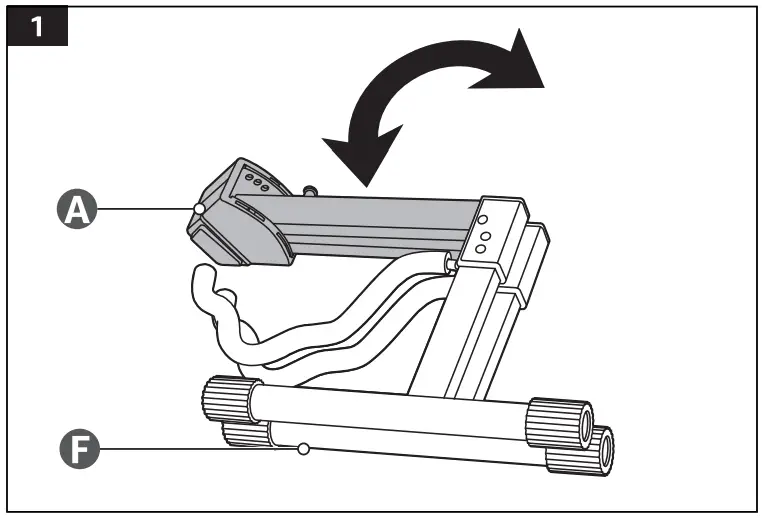 1

A

F