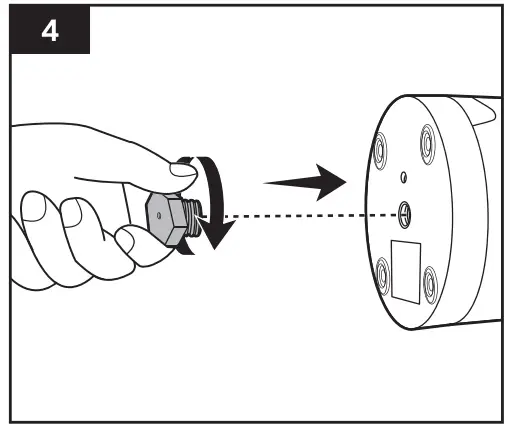 4