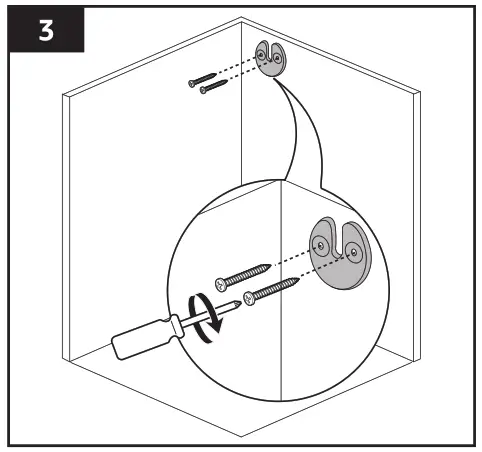 3