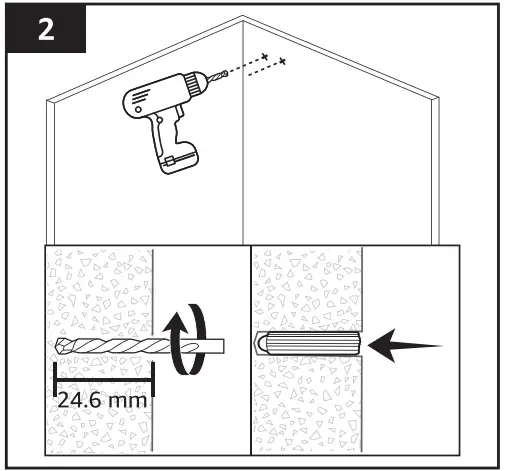 2

24.6 mm