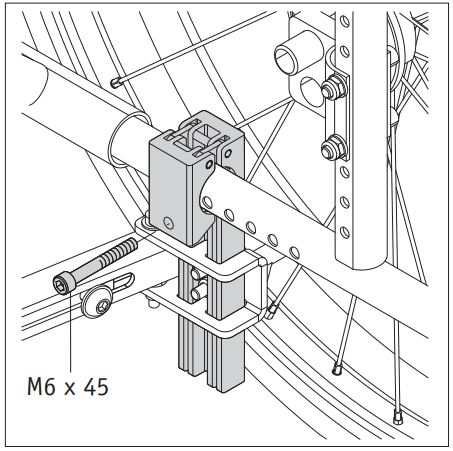 M6 x 45