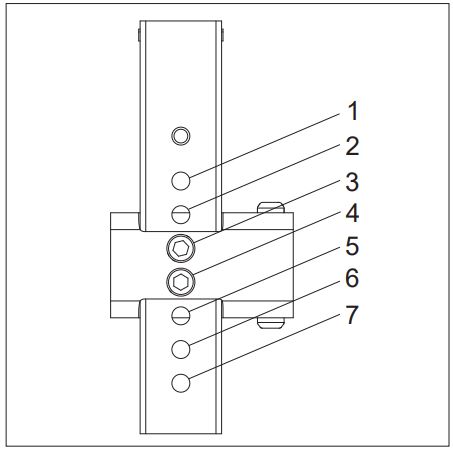 1
2
3
4
5
6
7