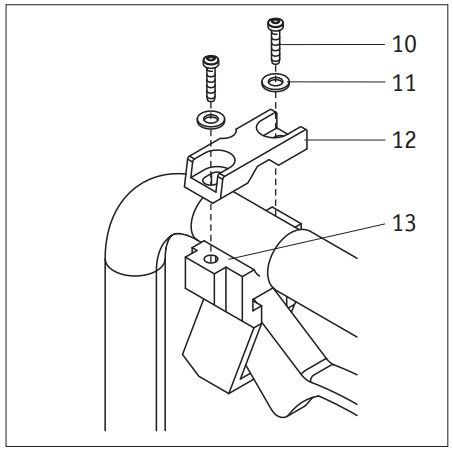 10
11
12
13