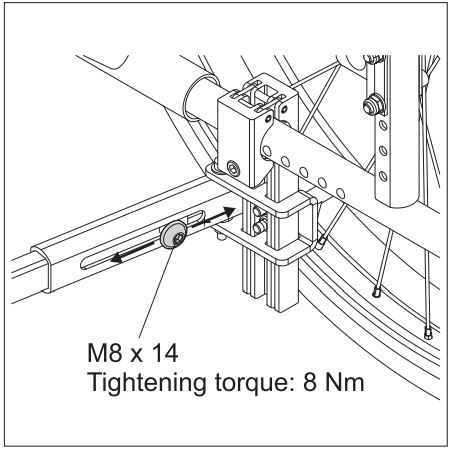 M8 x 14
Tightening torque: 8 Nm