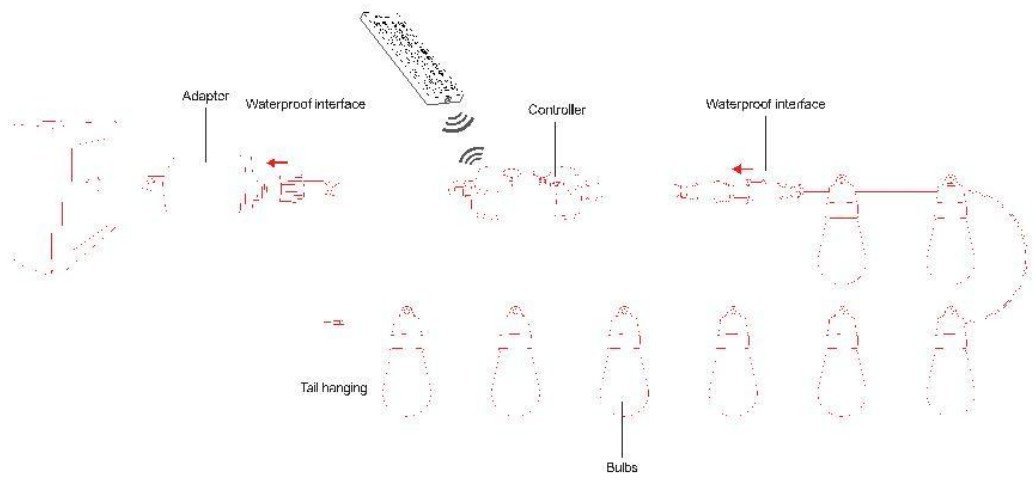 Adapter
Waterproof interface
Controller
Waterproof interface
Tail hanging
Bulbs