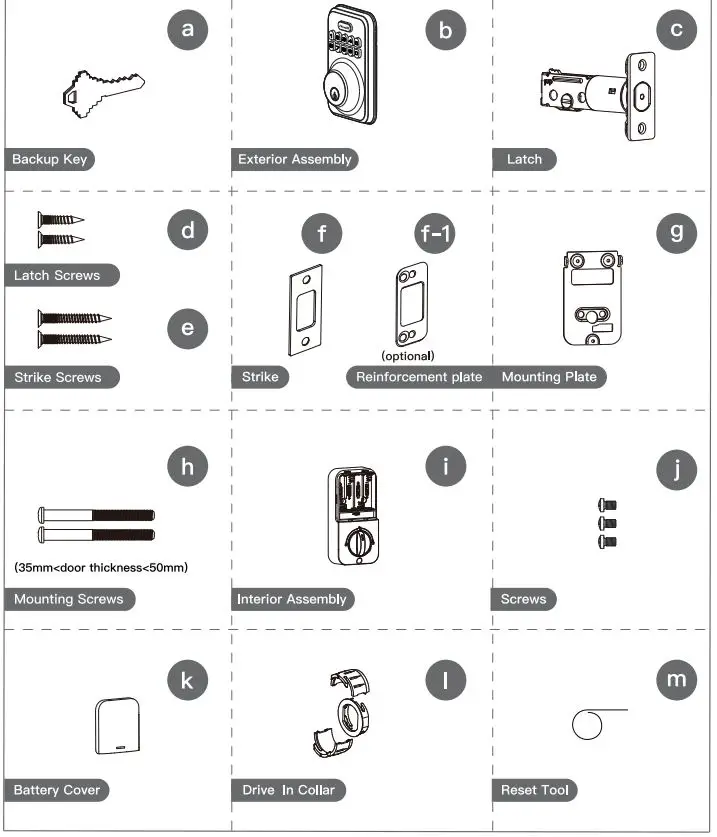 a

Backup Key

b

Exterior Assembly

c

Latch

d

Latch Screws

e

Strike Screws

f

Strike

f-1

(optional)

Reinforcement plate

g

Mounting Plate

h

(35mm<door thickness<50mm)

Mounting Screws

i

Interior Assembly

j

Screws

k

Battery Cover

l

Drive In Collar

m

Reset Tool