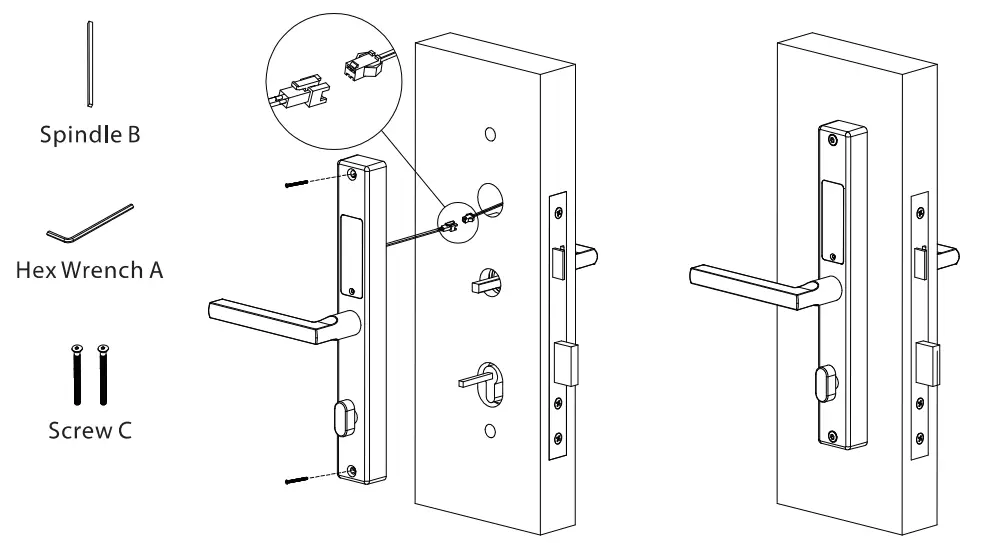 Spindle B

Hex Wrench A

Screw C