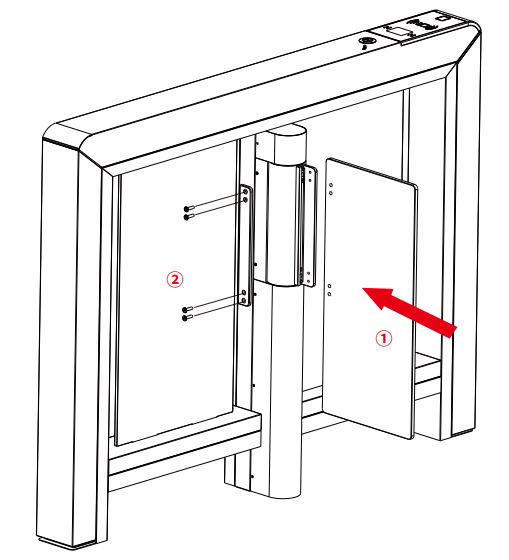 ②
①