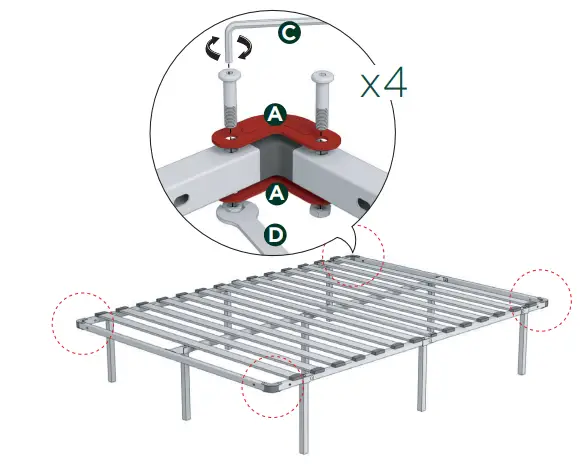 C

x4

A

A

D