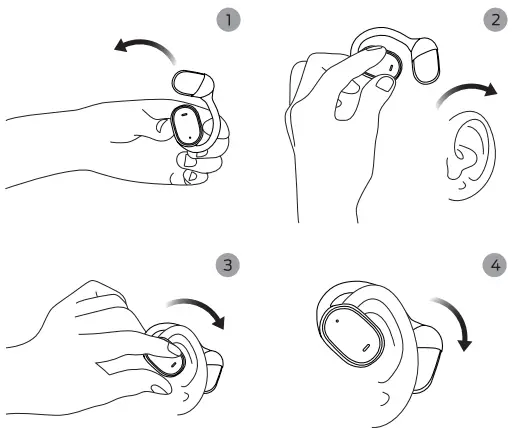 1

2

3

4