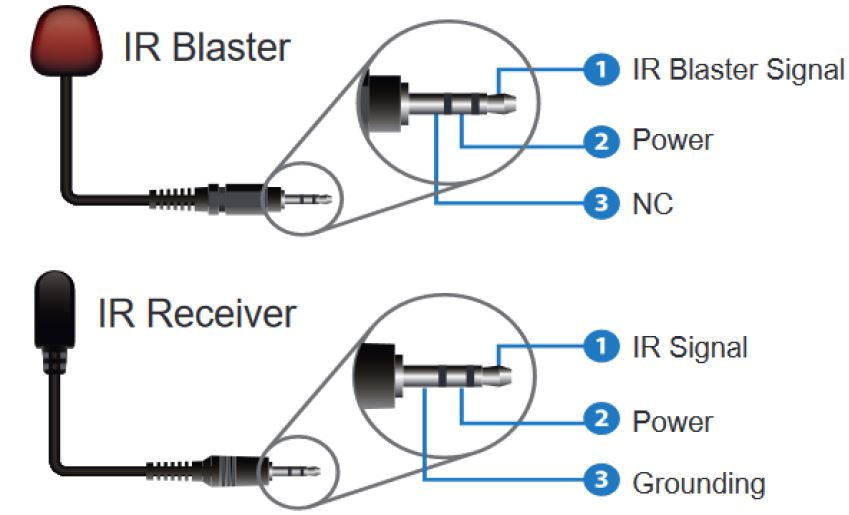 IR Blaster

1 IR Blaster Signal

2 Power

3 NC

IR Receiver

1 IR Signal

2 Power

3 Grounding