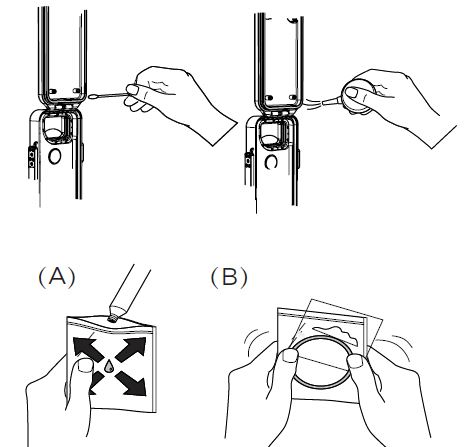 (A)

(B)