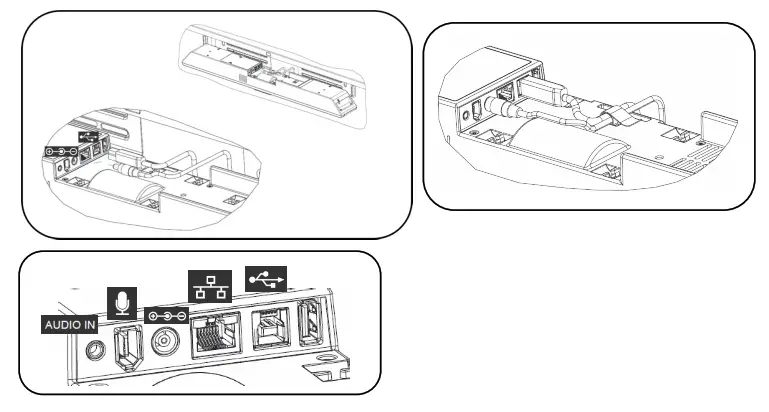 AUDIO IN