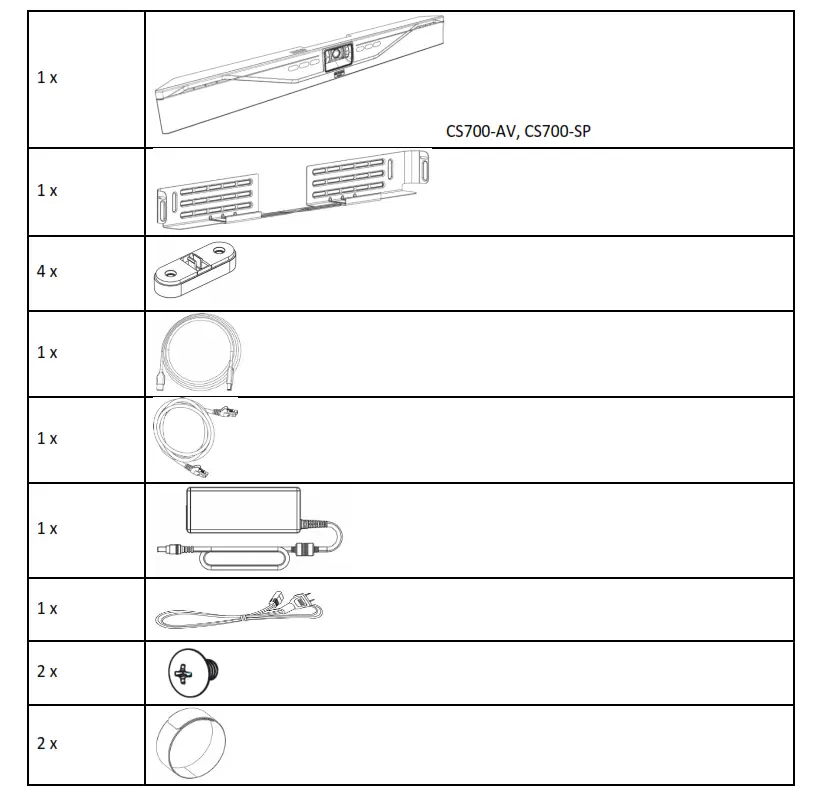 | | |
|---|---|
| 1 x | CS700-AV, CS700-SP |
| 1 x | |
| 4 x | |
| 1 x | |
| 1 x | |
| 1 x | |
| 1 x | |
| 2 x | |
| 2 x | |