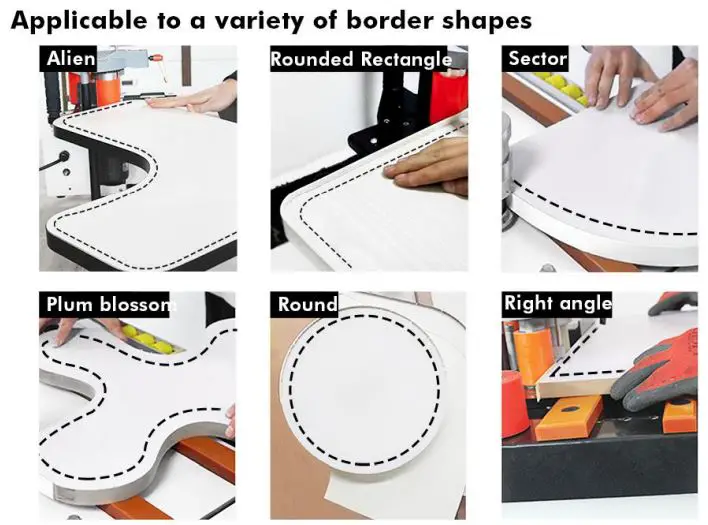 Applicable to a variety of border shapes

Alien

Rounded Rectangle

Sector

Plum blossom

Round

Right angle