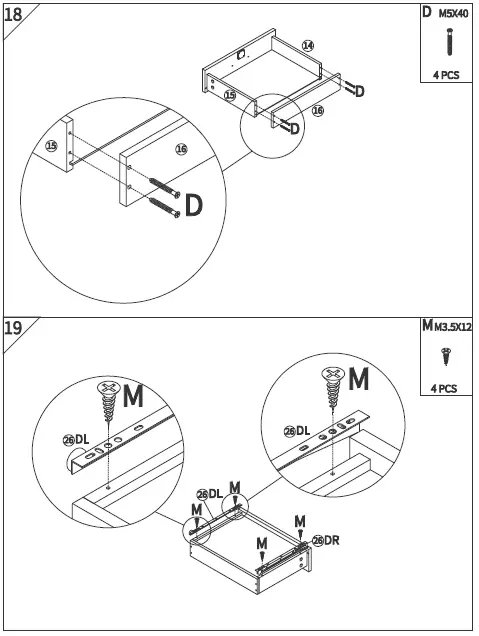 18

D M5X40

4 PCS

14

15

16

D

D

15

16

D

19

M M3.5X12

4 PCS

M

26 DL

M

26 DL

26 DL

M

M

M

M

26 DR