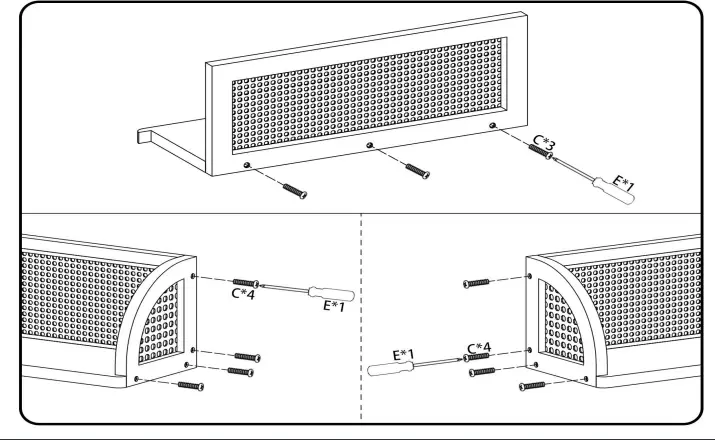 C*3
E*1
C*4
E*1
E*1
C*4