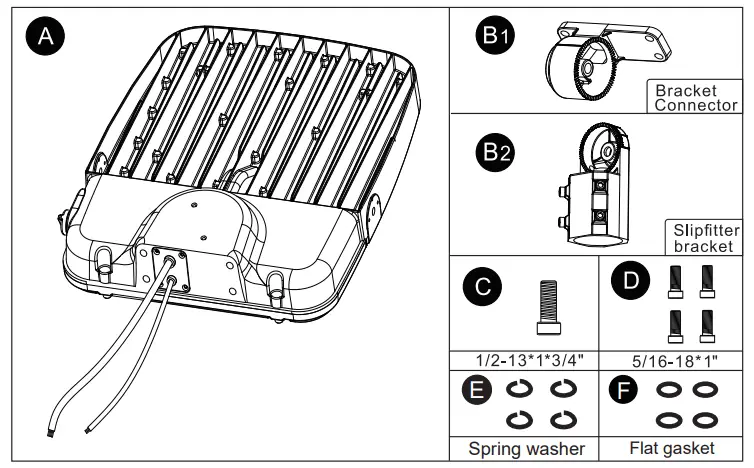 A

B1

Bracket Connector

B2

Slipfitter bracket

C

1/2-13*1*3/4"

D

5/16-18*1"

E

Spring washer

F

Flat gasket