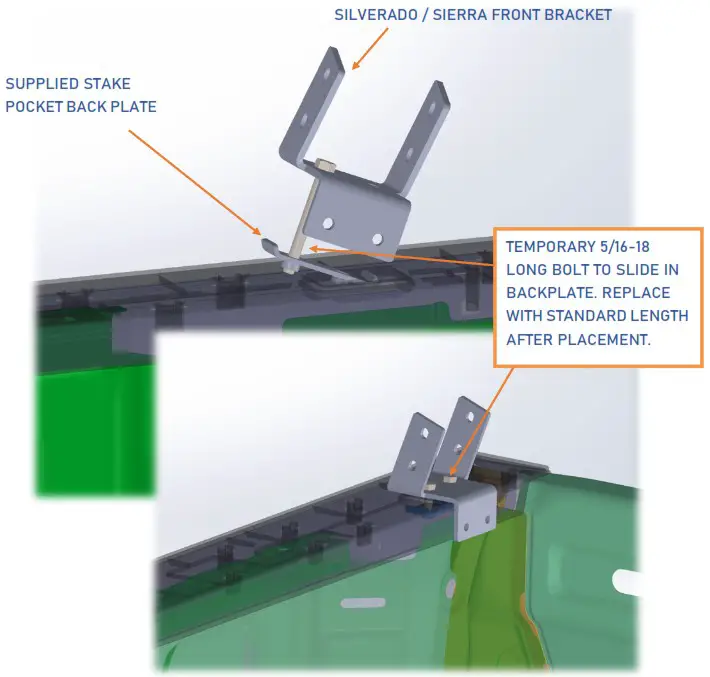 SILVERADO / SIERRA FRONT BRACKET

SUPPLIED STAKE POCKET BACK PLATE

TEMPORARY 5/16-18 LONG BOLT TO SLIDE IN BACKPLATE. REPLACE WITH STANDARD LENGTH AFTER PLACEMENT.