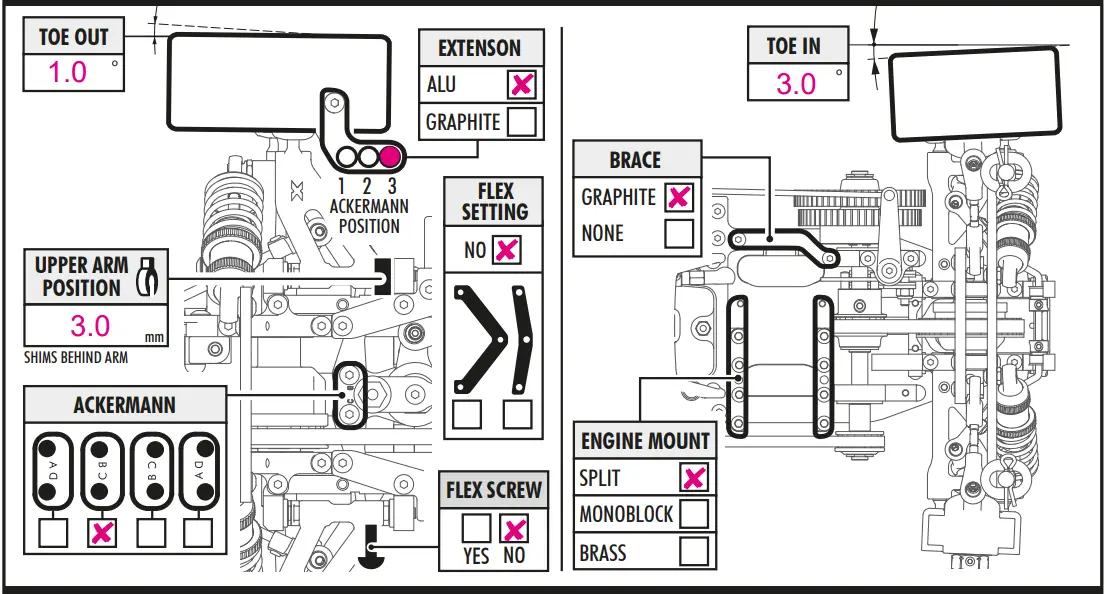 TOE OUT
1.0 °

EXTENSON
ALU ✗
GRAPHITE

1 2 3
ACKERMANN
POSITION

FLEX SETTING
NO ✗

UPPER ARM POSITION
3.0 mm
SHIMS BEHIND ARM

ACKERMANN
A D
B C
B C
D A
✗

FLEX SCREW
YES NO ✗

TOE IN
3.0 °

BRACE
GRAPHITE ✗
NONE

ENGINE MOUNT
SPLIT ✗
MONOBLOCK
BRASS