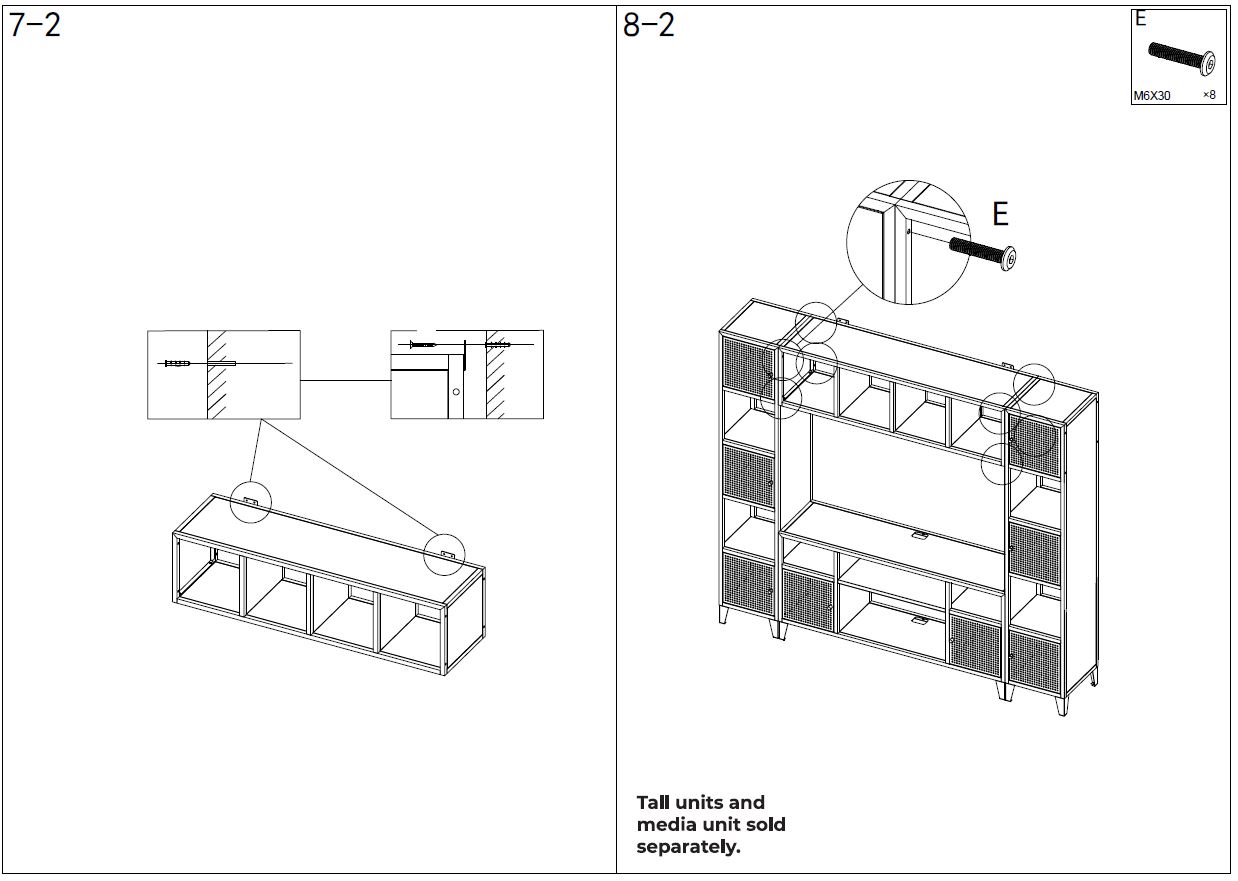 7-2

8-2

E

M6X30 ×8

E

Tall units and media unit sold separately.