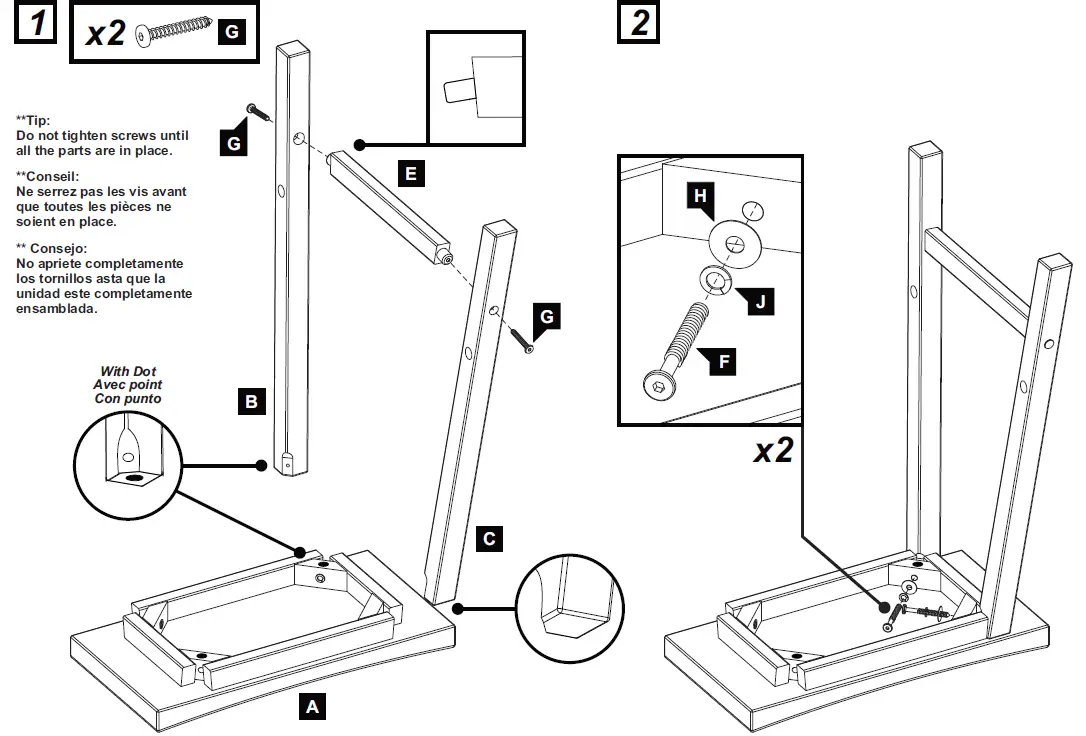 1

x2 G

**Tip:
Do not tighten screws until all the parts are in place.

**Conseil:
Ne serrez pas les vis avant que toutes les pièces ne soient en place.

** Consejo:
No apriete completamente los tornillos asta que la unidad este completamente ensamblada.

G

E

G

With Dot
Avec point
Con punto

B

C

A

2

H

J

F

x2