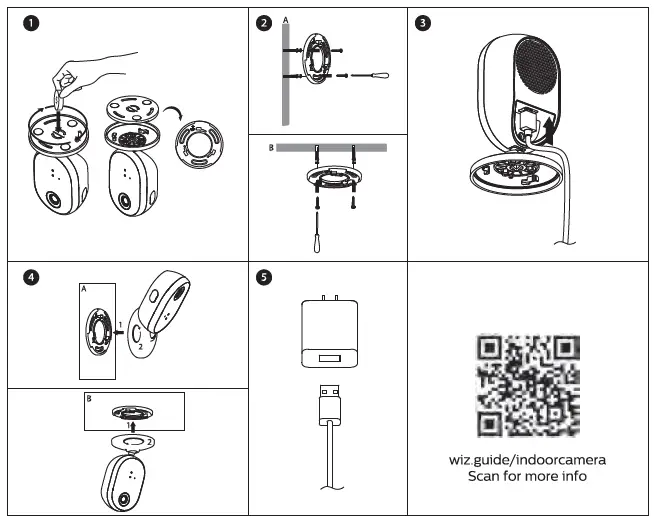 1

2

A

B

3

4

A

1

2

B

1

2

5

wiz.guide/indoorcamera
Scan for more info