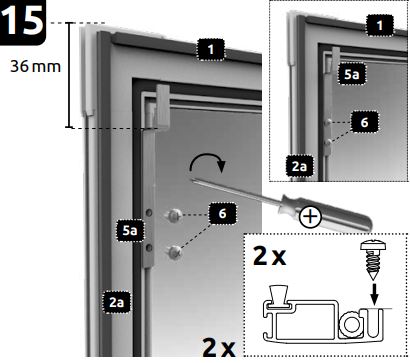 15

36 mm

1

5a

6

2a

1

5a

6

2a

2 x

2 x