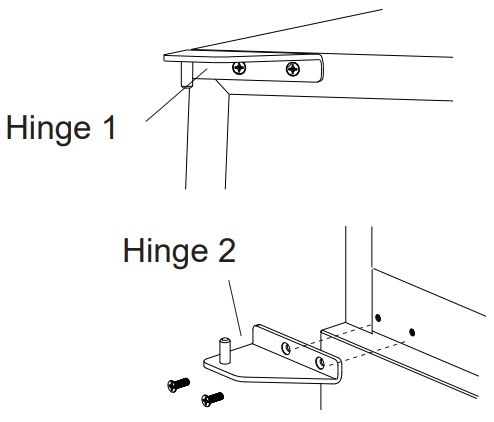 Hinge 1

Hinge 2