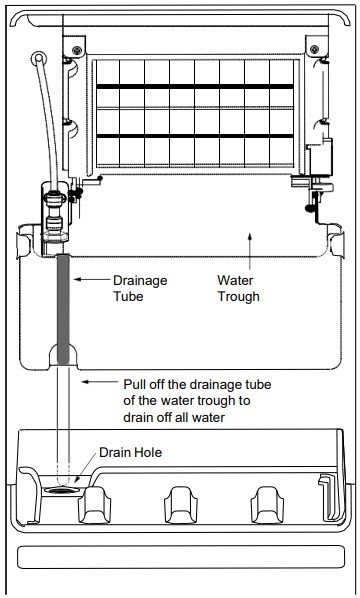 Drainage Tube

Water Trough

Pull off the drainage tube of the water trough to drain off all water

Drain Hole