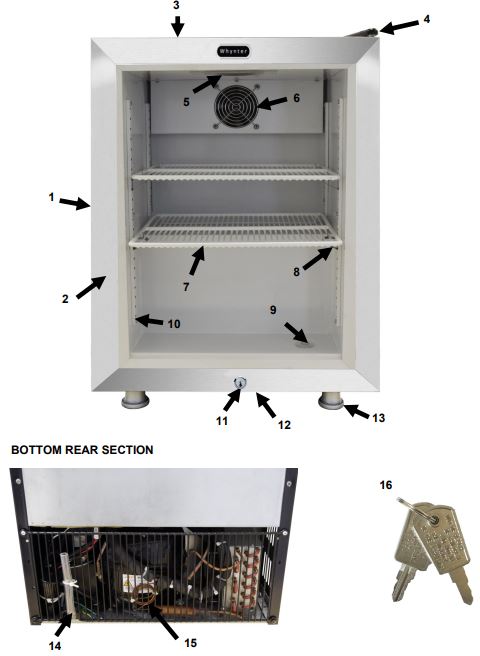 3
4
Whynter
5
6
1
7
8
2
10
9
11
12
13

BOTTOM REAR SECTION

16
14
15