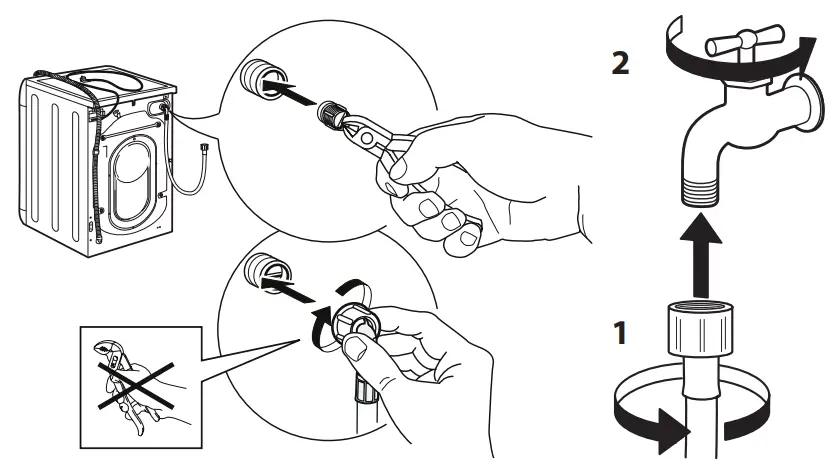 2

1