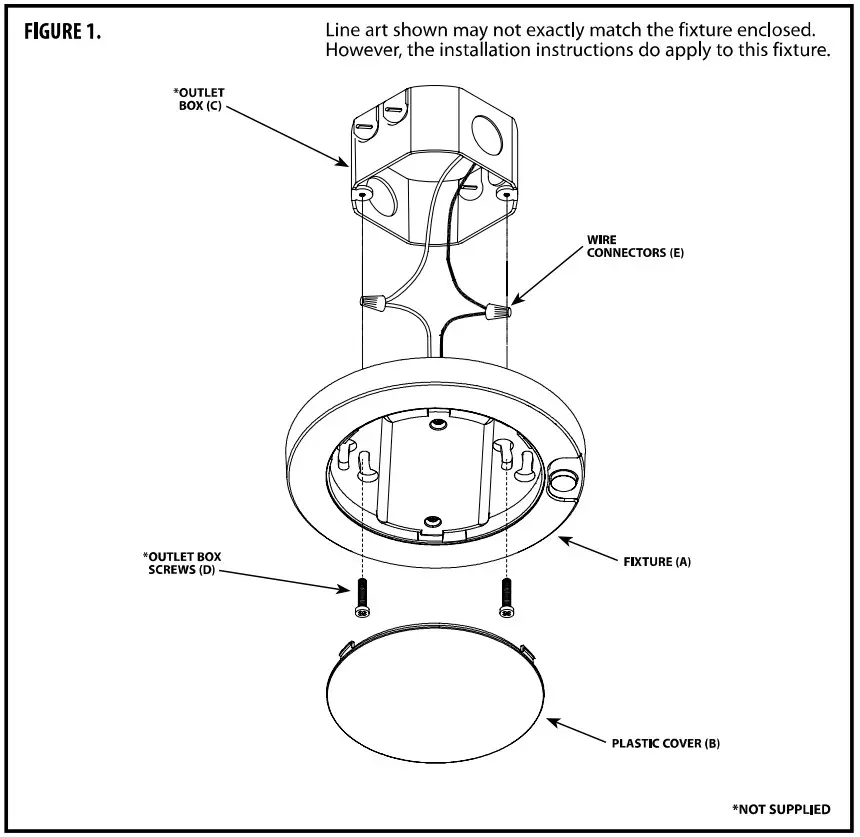 FIGURE 1.

Line art shown may not exactly match the fixture enclosed. However, the installation instructions do apply to this fixture.

*OUTLET BOX (C)

WIRE CONNECTORS (E)

FIXTURE (A)

*OUTLET BOX SCREWS (D)

PLASTIC COVER (B)

*NOT SUPPLIED