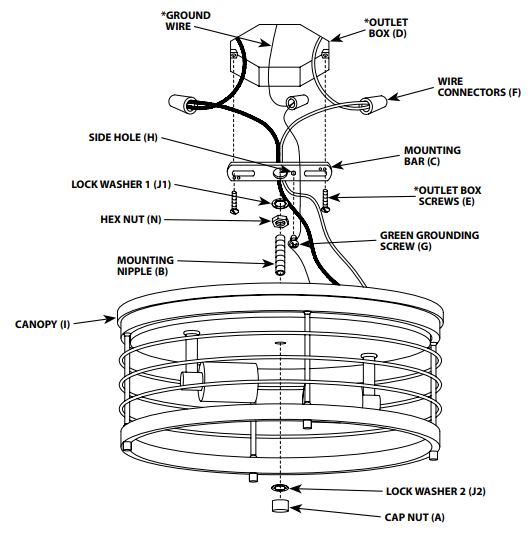 *GROUND WIRE

*OUTLET BOX (D)

WIRE CONNECTORS (F)

SIDE HOLE (H)

MOUNTING BAR (C)

LOCK WASHER 1 (J1)

*OUTLET BOX SCREWS (E)

HEX NUT (N)

GREEN GROUNDING SCREW (G)

MOUNTING NIPPLE (B)

CANOPY (I)

LOCK WASHER 2 (J2)

CAP NUT (A)