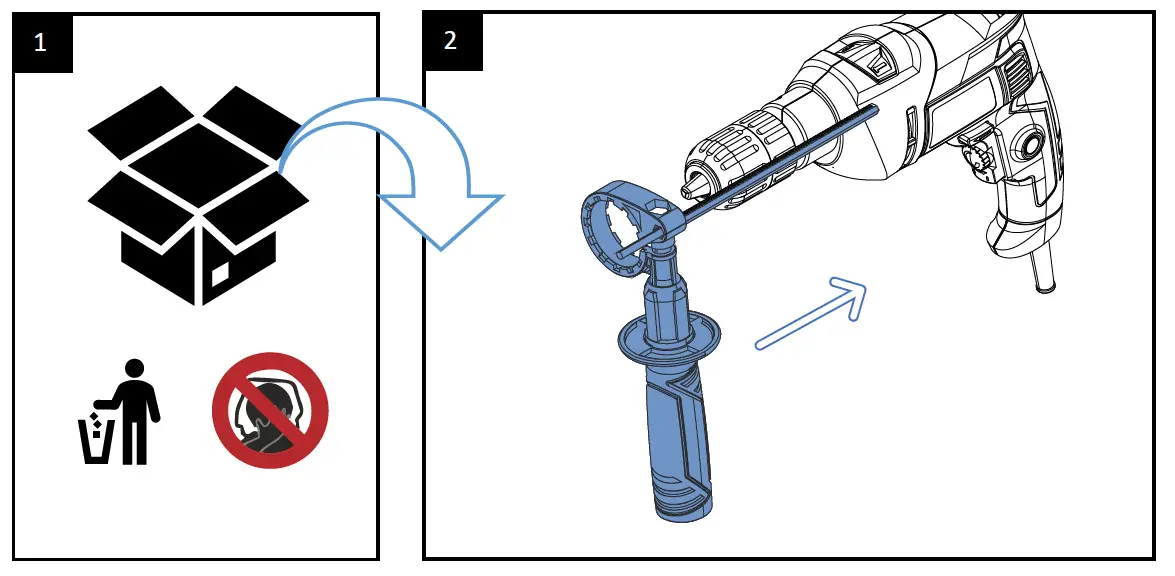 1

2