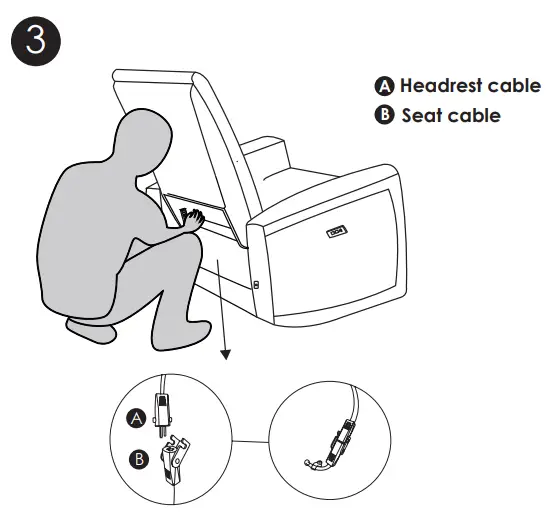 3

A Headrest cable
B Seat cable

A
B