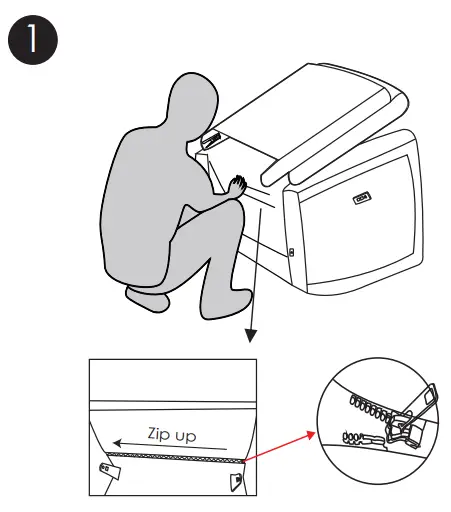 1

Zip up