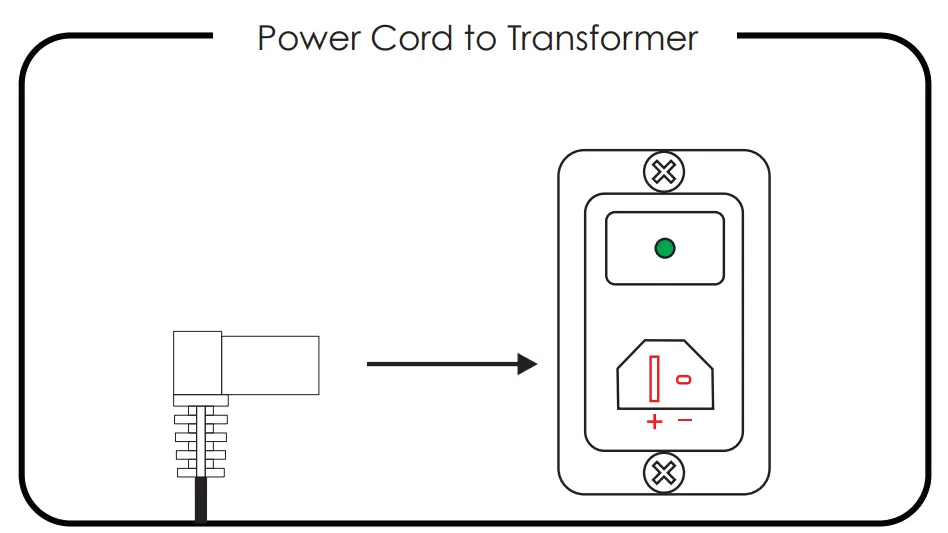 Power Cord to Transformer

+ −