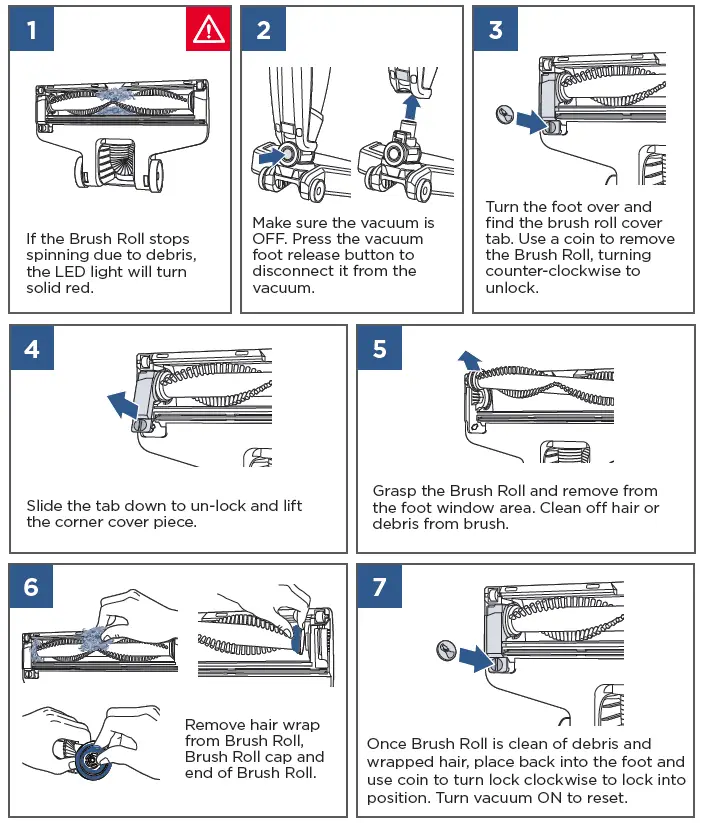 1

If the Brush Roll stops spinning due to debris, the LED light will turn solid red.

2

Make sure the vacuum is OFF. Press the vacuum foot release button to disconnect it from the vacuum.

3

Turn the foot over and find the brush roll cover tab. Use a coin to remove the Brush Roll, turning counter-clockwise to unlock.

4

Slide the tab down to un-lock and lift the corner cover piece.

5

Grasp the Brush Roll and remove from the foot window area. Clean off hair or debris from brush.

6

Remove hair wrap from Brush Roll, Brush Roll cap and end of Brush Roll.

7

Once Brush Roll is clean of debris and wrapped hair, place back into the foot and use coin to turn lock clockwise to lock into position. Turn vacuum ON to reset.