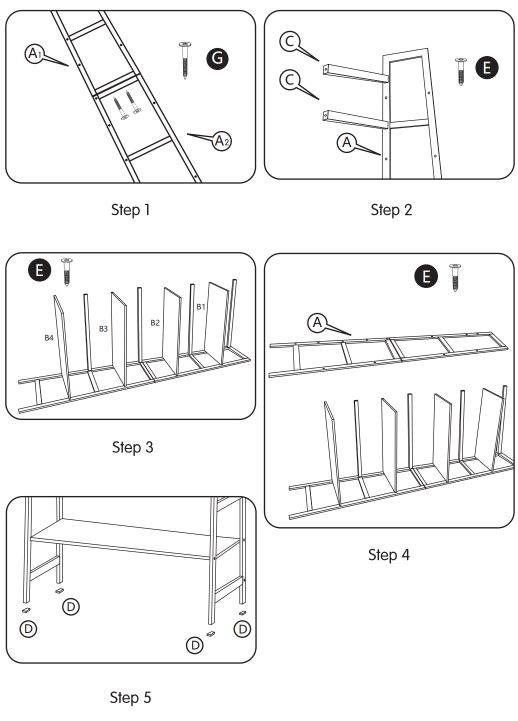 A1
G
A2

Step 1

C
C
E
A

Step 2

E
B4
B3
B2
B1

Step 3

E
A

Step 4

D
D
D
D

Step 5