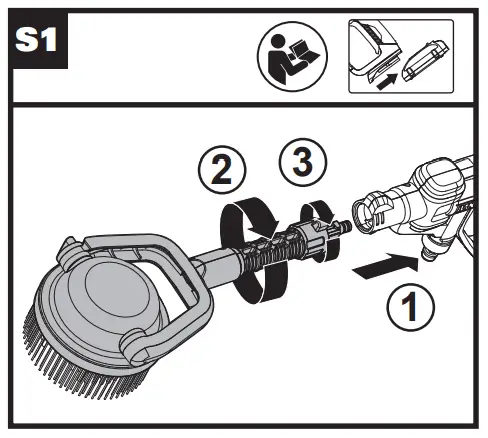 S1

2
3
1