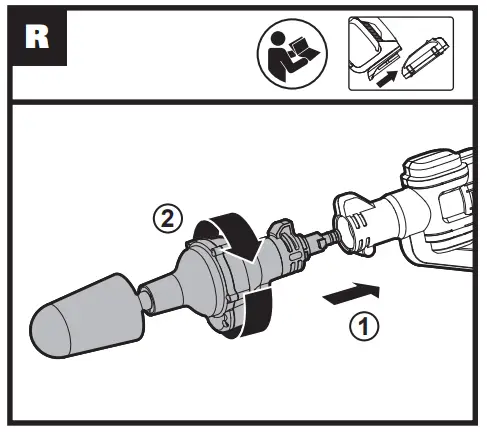 R

2

1