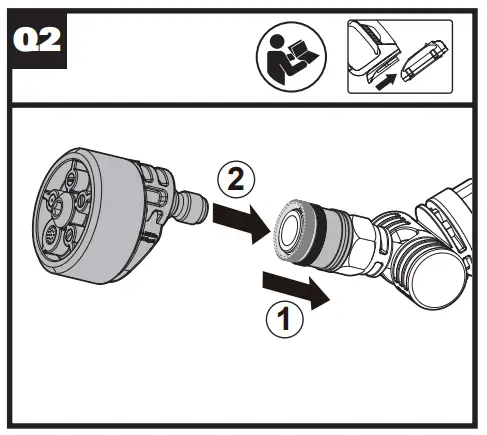 Q2

2

1