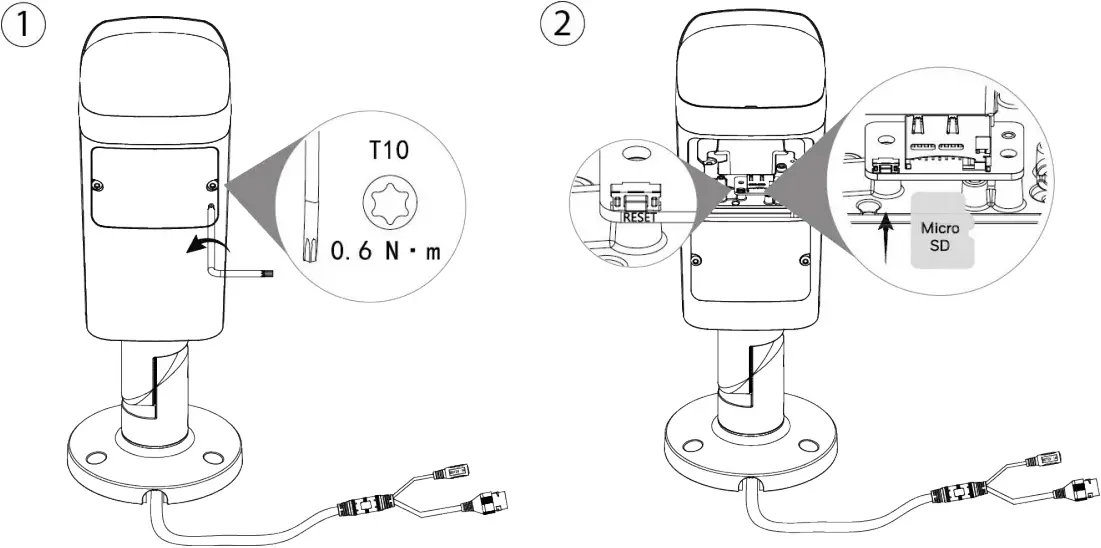 1

T10

0.6 N·m

2

RESET

Micro SD