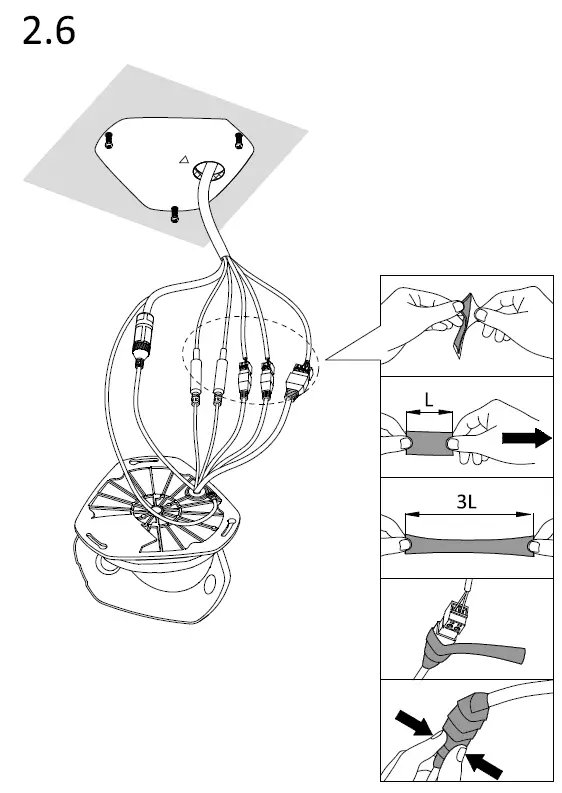 2.6

L

3L